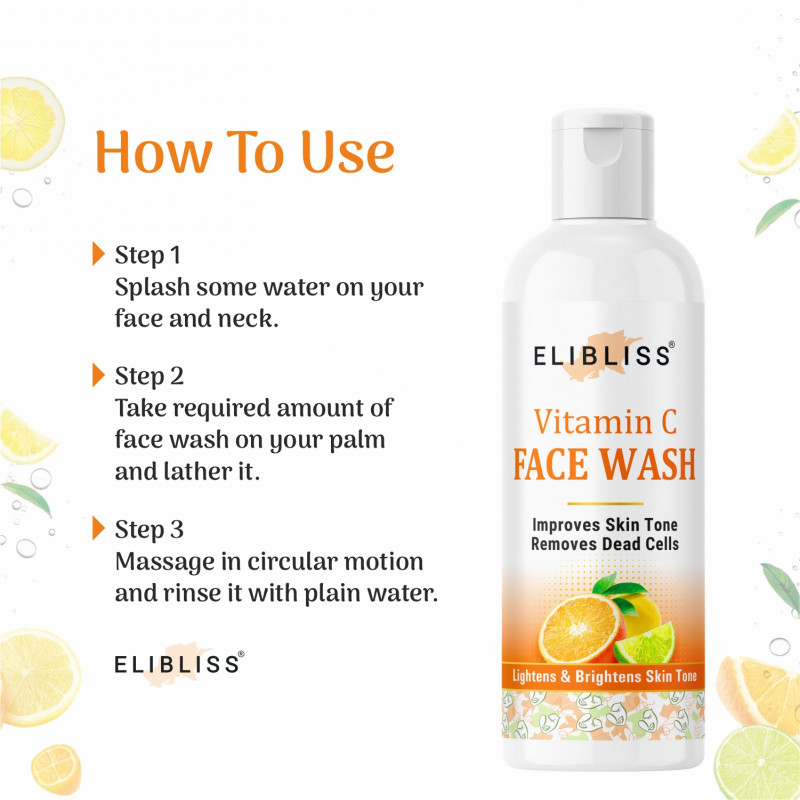 How To Use

Step 1
Splash some water on your face and neck.

Step 2
Take required amount of face wash on your palm and lather it.

Step 3
Massage in circular motion and rinse it with plain water.

ELIBLISS®

ELIBLISS®

Vitamin C
FACE WASH

Improves Skin Tone
Removes Dead Cells

Lightens & Brightens Skin Tone