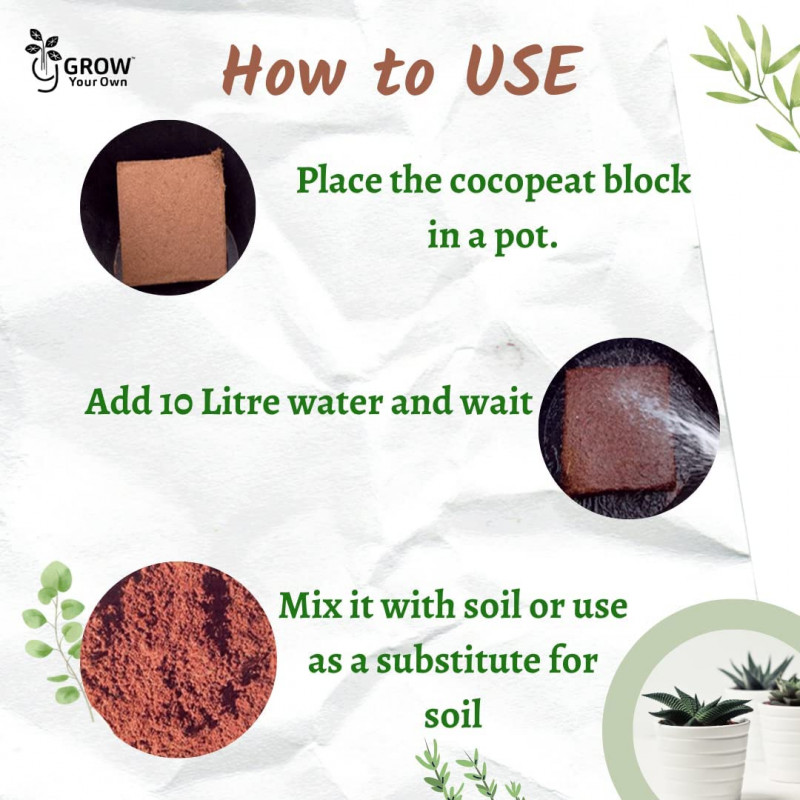 GROW™
Your Own

How to USE

Place the cocopeat block in a pot.

Add 10 Litre water and wait

Mix it with soil or use as a substitute for soil