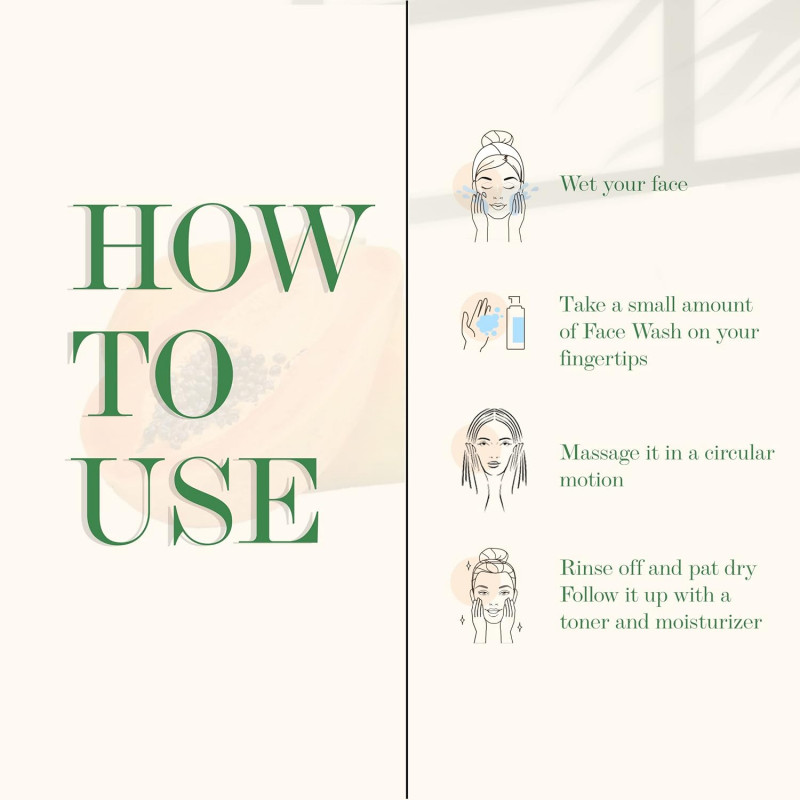 HOW
TO
USE

Wet your face

Take a small amount of Face Wash on your fingertips

Massage it in a circular motion

Rinse off and pat dry
Follow it up with a toner and moisturizer