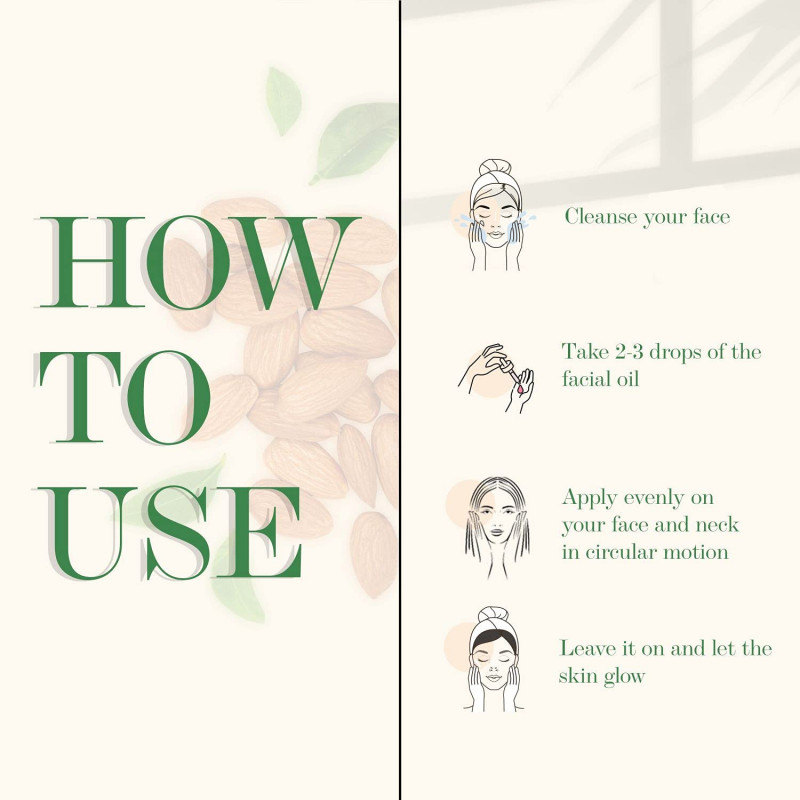 HOW TO USE

Cleanse your face

Take 2-3 drops of the facial oil

Apply evenly on your face and neck in circular motion

Leave it on and let the skin glow