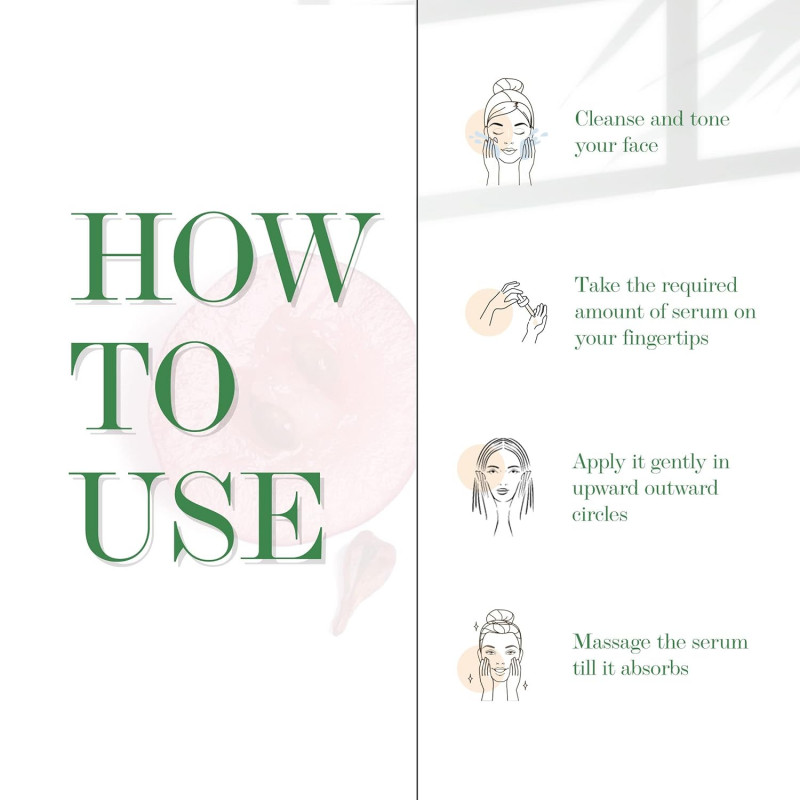 HOW
TO
USE

Cleanse and tone your face

Take the required amount of serum on your fingertips

Apply it gently in upward outward circles

Massage the serum till it absorbs