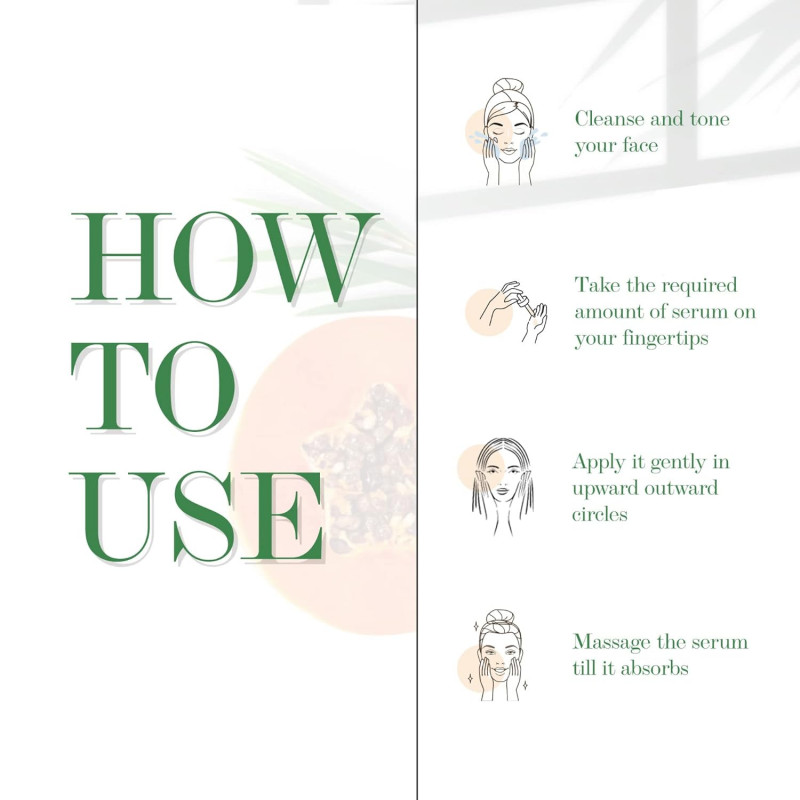 HOW
TO
USE

Cleanse and tone your face

Take the required amount of serum on your fingertips

Apply it gently in upward outward circles

Massage the serum till it absorbs