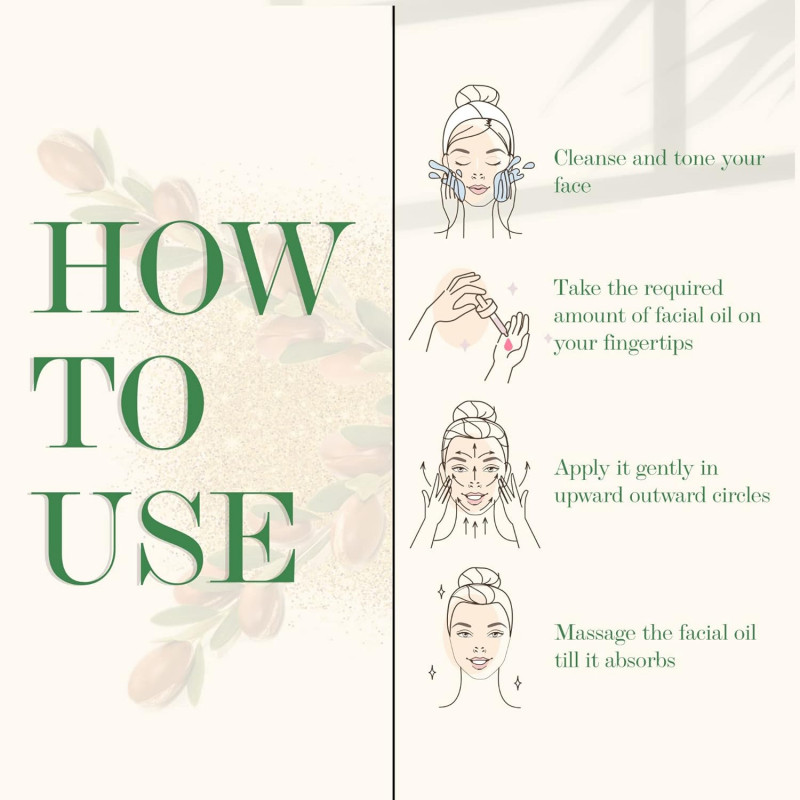 HOW TO USE

Cleanse and tone your face

Take the required amount of facial oil on your fingertips

Apply it gently in upward outward circles

Massage the facial oil till it absorbs