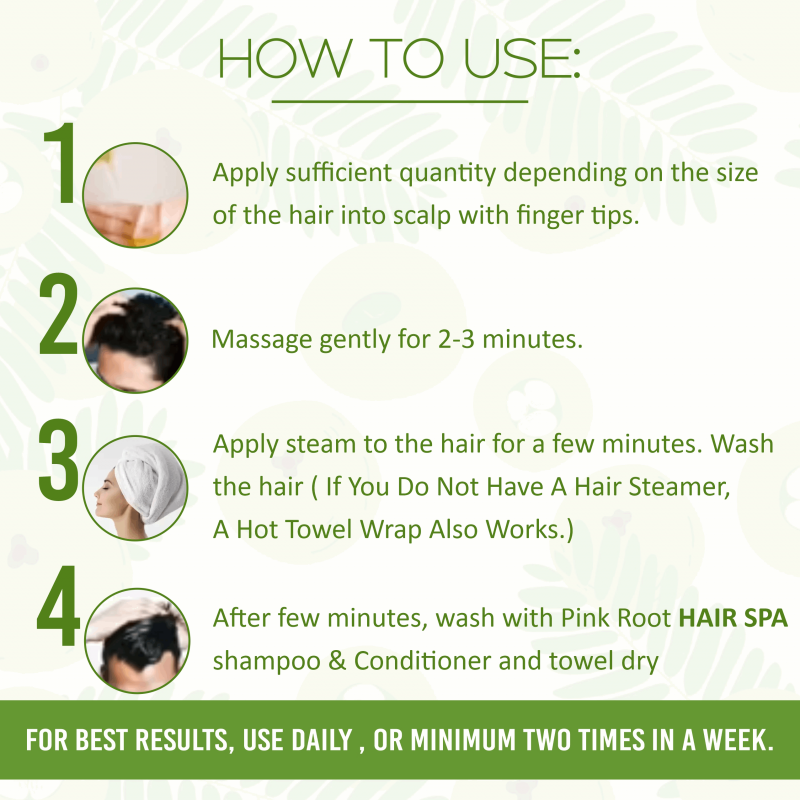 HOW TO USE:

1 Apply sufficient quantity depending on the size of the hair into scalp with finger tips.

2 Massage gently for 2-3 minutes.

3 Apply steam to the hair for a few minutes. Wash the hair ( If You Do Not Have A Hair Steamer, A Hot Towel Wrap Also Works.)

4 After few minutes, wash with Pink Root HAIR SPA shampoo & Conditioner and towel dry

FOR BEST RESULTS, USE DAILY , OR MINIMUM TWO TIMES IN A WEEK.