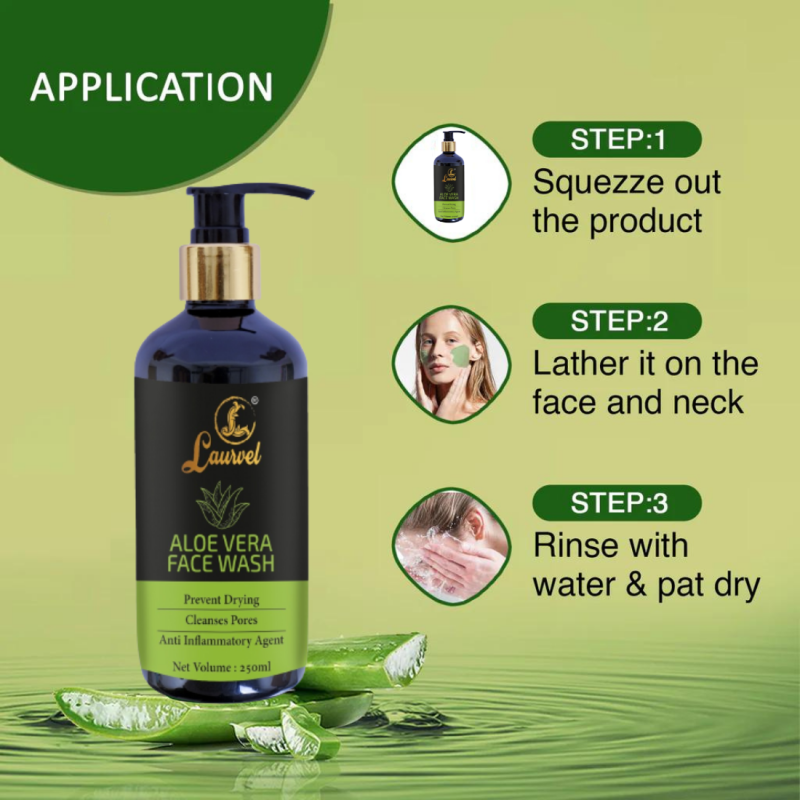 APPLICATION

Laurvel

ALOE VERA FACE WASH

Prevent Drying

Cleanses Pores

Anti Inflammatory Agent

Net Volume : 250ml

STEP:1
Squezze out the product

STEP:2
Lather it on the face and neck

STEP:3
Rinse with water & pat dry