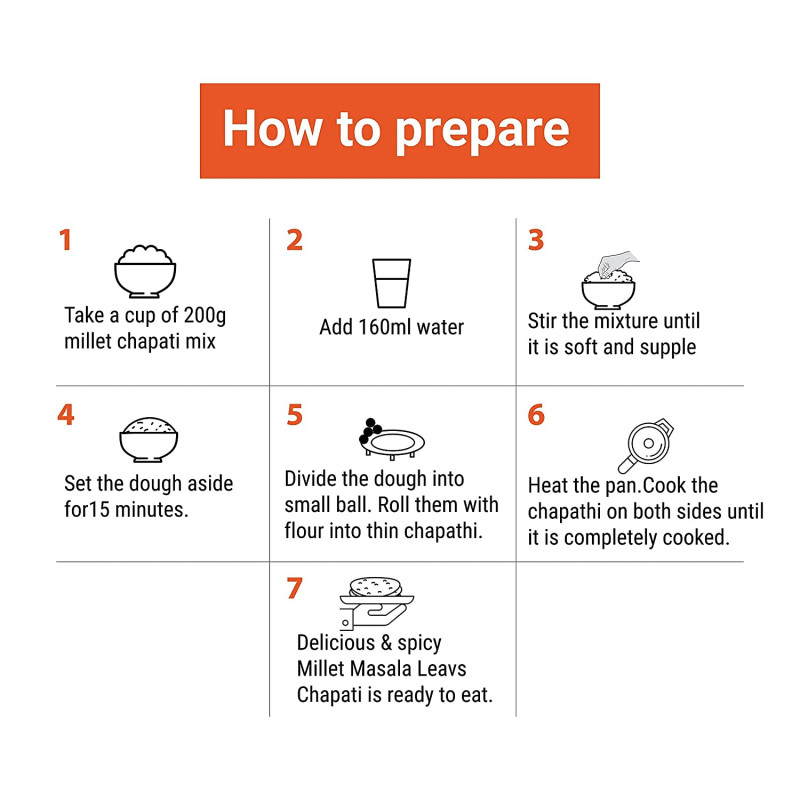 How to prepare

1
Take a cup of 200g millet chapati mix

2
Add 160ml water

3
Stir the mixture until it is soft and supple

4
Set the dough aside for15 minutes.

5
Divide the dough into small ball. Roll them with flour into thin chapathi.

6
Heat the pan.Cook the chapathi on both sides until it is completely cooked.

7
Delicious & spicy Millet Masala Leavs Chapati is ready to eat.